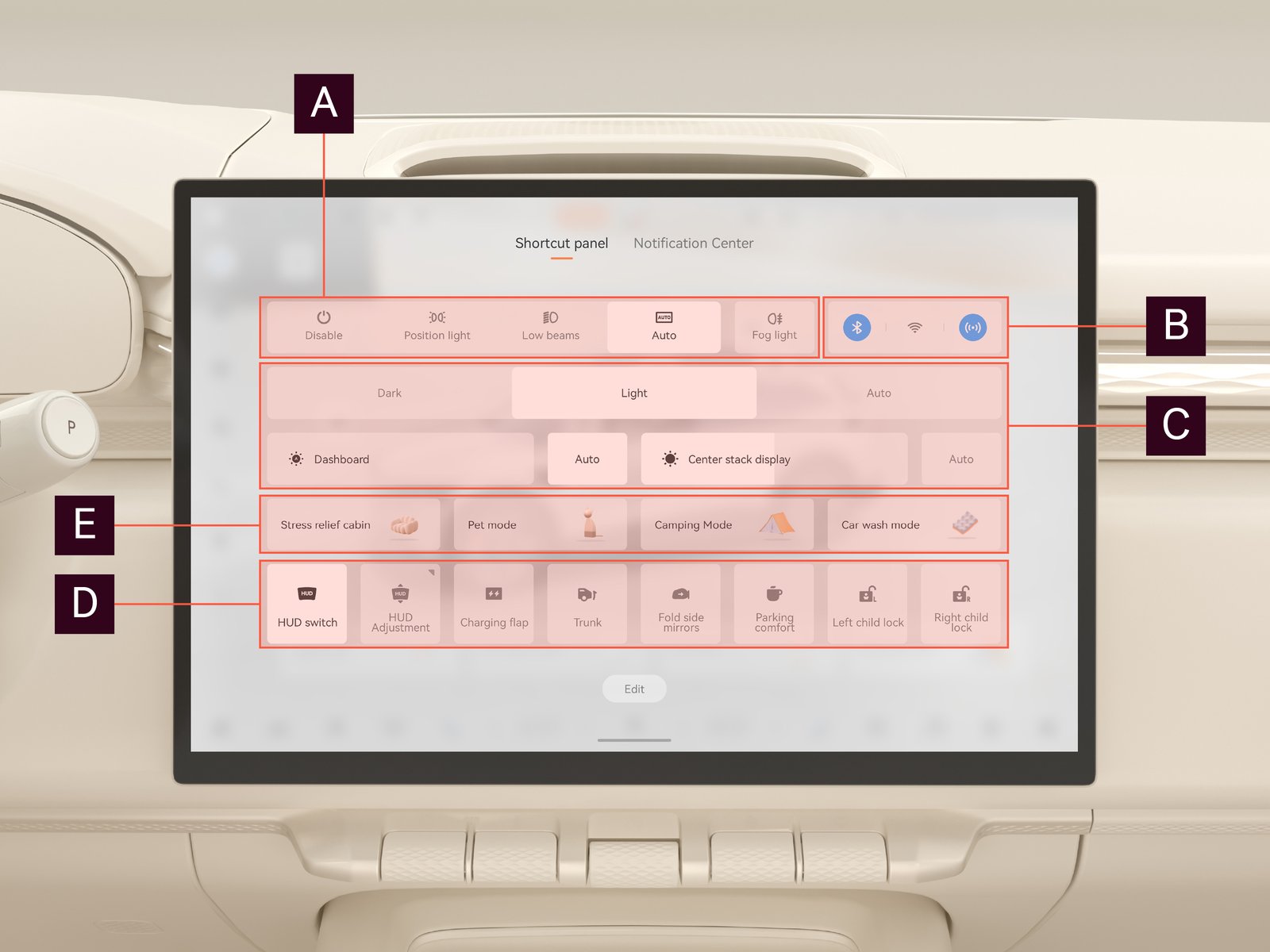 A

Shortcut panel Notification Center

Disable Position light Low beams AUTO Auto Fog light

B

Dark Light Auto

C

Dashboard Auto Center stack display Auto

E

Stress relief cabin Pet mode Camping Mode Car wash mode

D

HUD HUD switch HUD HUD Adjustment Charging flap Trunk Fold side mirrors Parking comfort Left child lock Right child lock

Edit

P